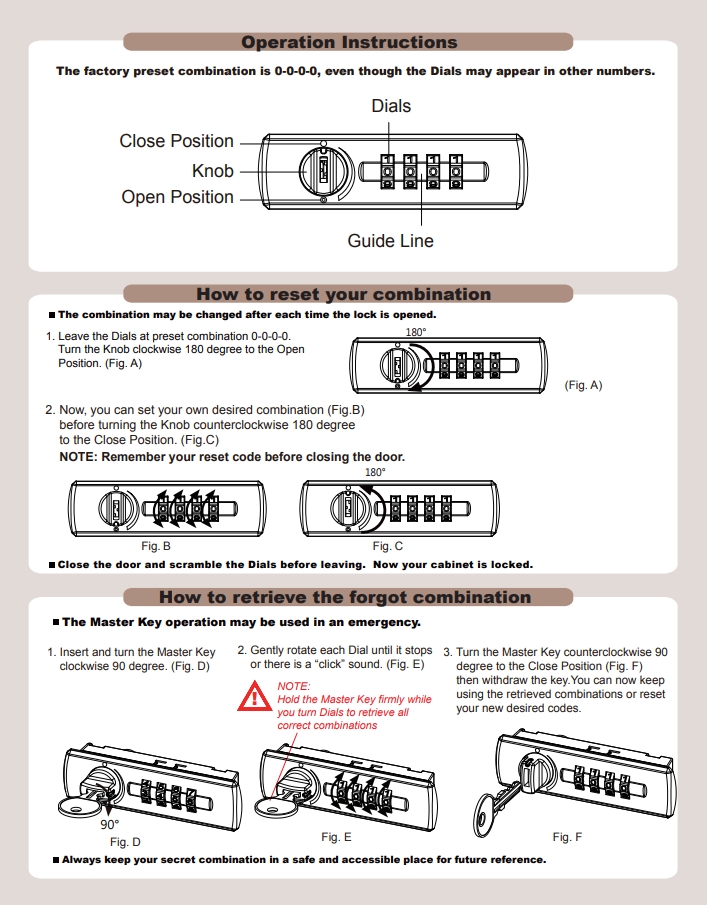 Operation Instructions

The factory preset combination is 0-0-0-0, even though the Dials may appear in other numbers.

Dials

Close Position

Knob

Open Position

Guide Line

How to reset your combination

■ The combination may be changed after each time the lock is opened.

1. Leave the Dials at preset combination 0-0-0-0. Turn the Knob clockwise 180 degree to the Open Position. (Fig. A)

180°

(Fig. A)

2. Now, you can set your own desired combination (Fig.B) before turning the Knob counterclockwise 180 degree to the Close Position. (Fig.C)

NOTE: Remember your reset code before closing the door.

180°

Fig. B

Fig. C

■ Close the door and scramble the Dials before leaving. Now your cabinet is locked.

How to retrieve the forgot combination

■ The Master Key operation may be used in an emergency.

1. Insert and turn the Master Key clockwise 90 degree. (Fig. D)

2. Gently rotate each Dial until it stops or there is a "click" sound. (Fig. E)

NOTE:
Hold the Master Key firmly while you turn Dials to retrieve all correct combinations

3. Turn the Master Key counterclockwise 90 degree to the Close Position (Fig. F) then withdraw the key.You can now keep using the retrieved combinations or reset your new desired codes.

90°

Fig. D

Fig. E

Fig. F

■ Always keep your secret combination in a safe and accessible place for future reference.