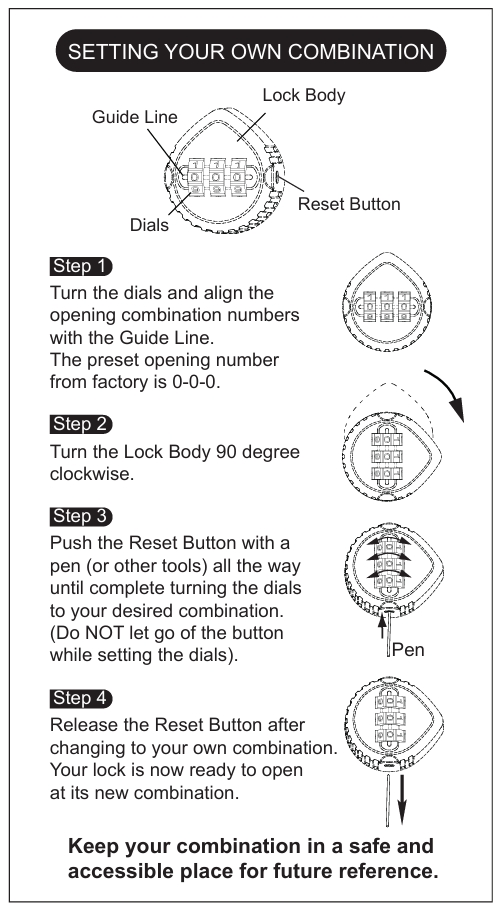 SETTING YOUR OWN COMBINATION

Lock Body
Guide Line
Reset Button
Dials

Step 1
Turn the dials and align the opening combination numbers with the Guide Line.
The preset opening number from factory is 0-0-0.

Step 2
Turn the Lock Body 90 degree clockwise.

Step 3
Push the Reset Button with a pen (or other tools) all the way until complete turning the dials to your desired combination. (Do NOT let go of the button while setting the dials).

Pen

Step 4
Release the Reset Button after changing to your own combination. Your lock is now ready to open at its new combination.

Keep your combination in a safe and accessible place for future reference.