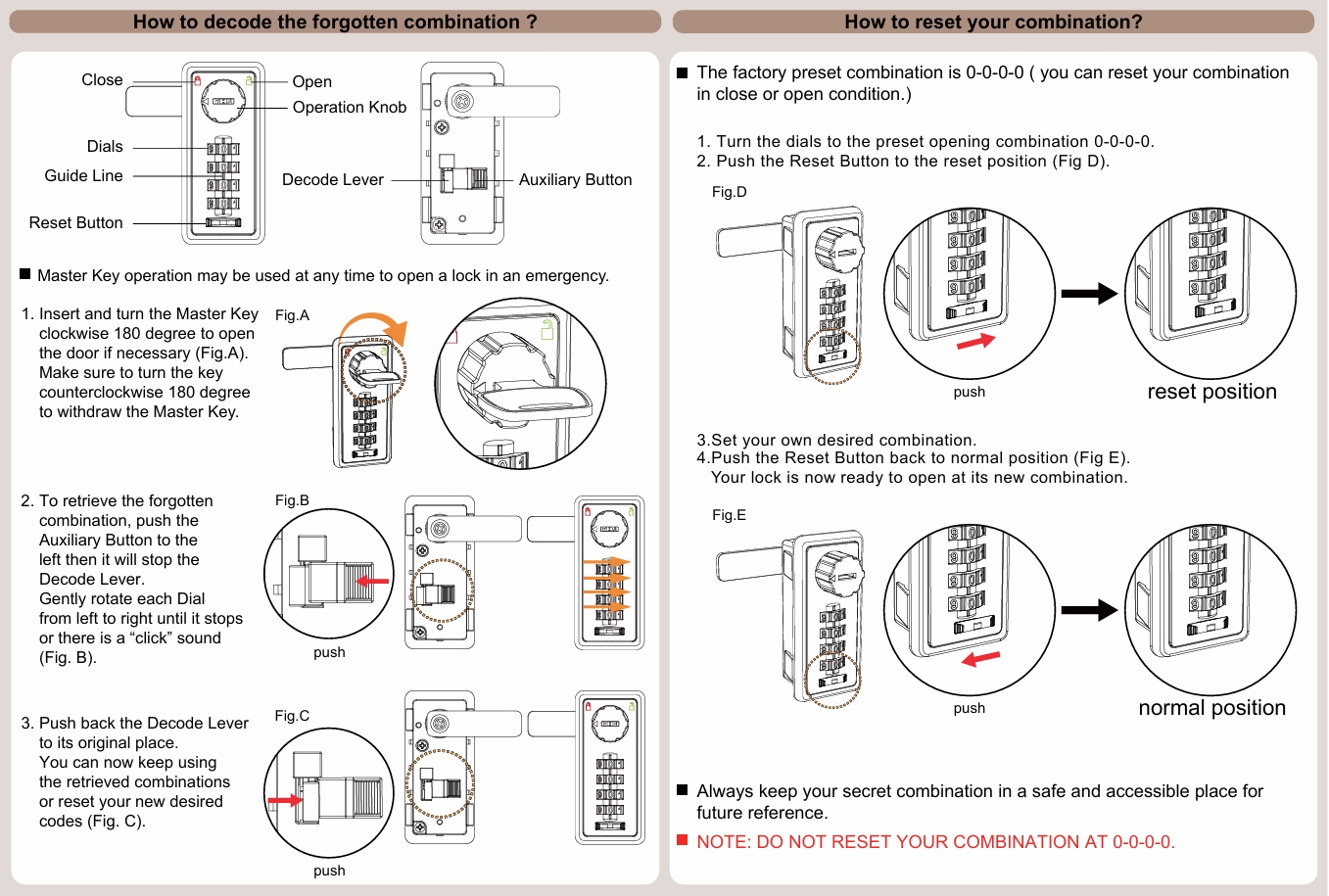 How to decode the forgotten combination ?

Close
Open
Operation Knob
Dials
Guide Line
Reset Button
Decode Lever
Auxiliary Button

■ Master Key operation may be used at any time to open a lock in an emergency.

1. Insert and turn the Master Key clockwise 180 degree to open the door if necessary (Fig.A). Make sure to turn the key counterclockwise 180 degree to withdraw the Master Key.

Fig.A

2. To retrieve the forgotten combination, push the Auxiliary Button to the left then it will stop the Decode Lever. Gently rotate each Dial from left to right until it stops or there is a “click” sound (Fig. B).

Fig.B

push

3. Push back the Decode Lever to its original place. You can now keep using the retrieved combinations or reset your new desired codes (Fig. C).

Fig.C

push

How to reset your combination?

■ The factory preset combination is 0-0-0-0 ( you can reset your combination in close or open condition.)

1. Turn the dials to the preset opening combination 0-0-0-0.
2. Push the Reset Button to the reset position (Fig D).

Fig.D

push

reset position

3.Set your own desired combination.
4.Push the Reset Button back to normal position (Fig E).
Your lock is now ready to open at its new combination.

Fig.E

push

normal position

■ Always keep your secret combination in a safe and accessible place for future reference.

■ NOTE: DO NOT RESET YOUR COMBINATION AT 0-0-0-0.