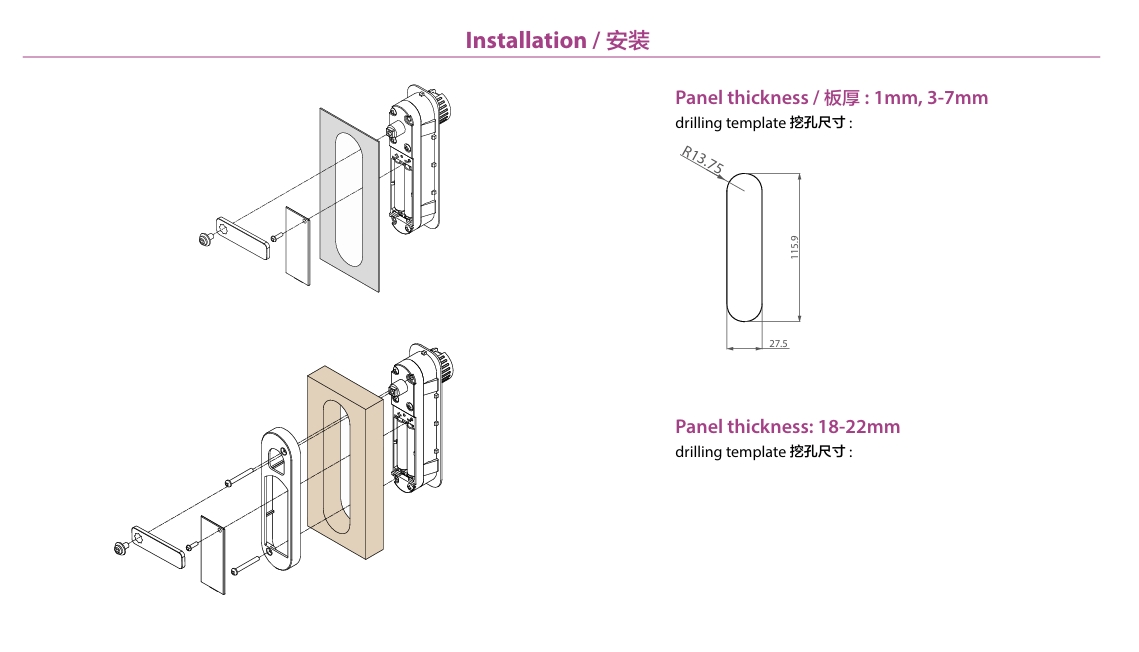 Installation / 安装

Panel thickness / 板厚 : 1mm, 3-7mm
drilling template 挖孔尺寸 :

R13.75
115.9
27.5

Panel thickness: 18-22mm
drilling template 挖孔尺寸 :