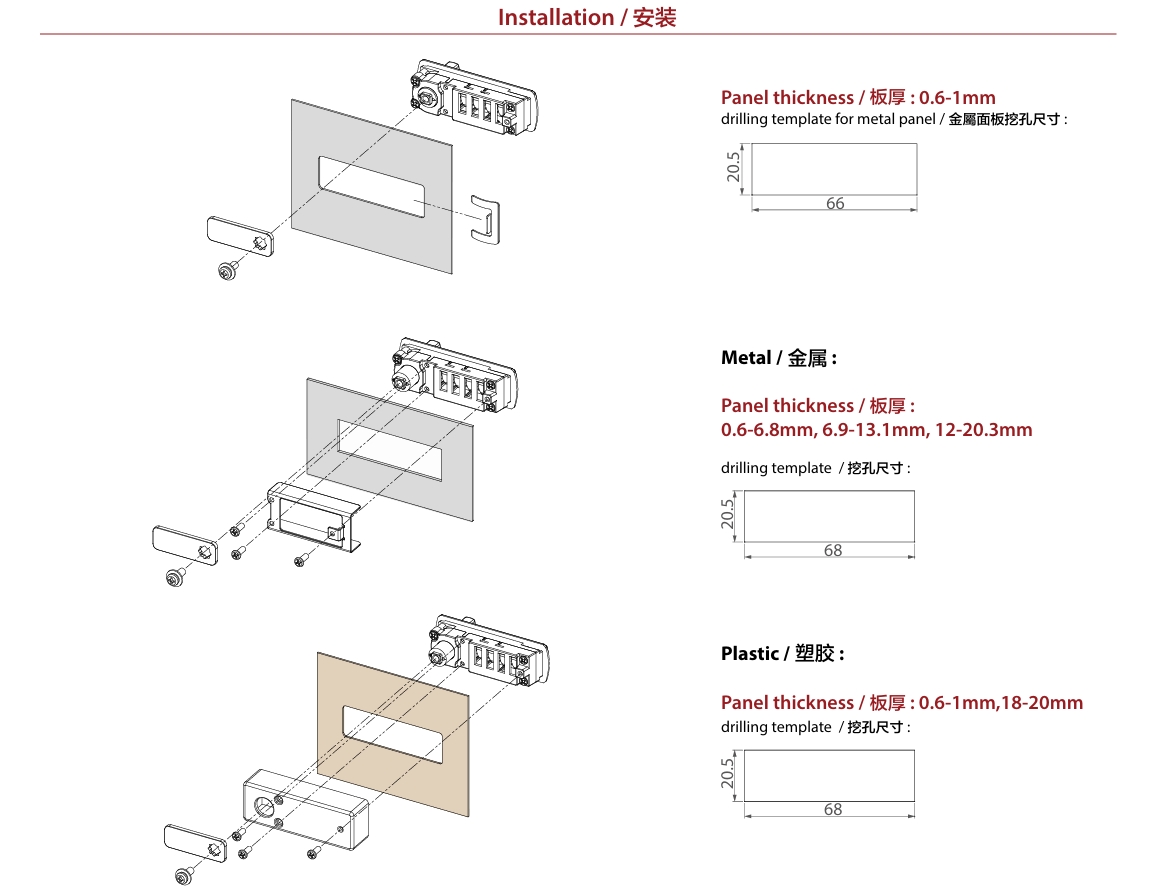 Installation / 安装

Panel thickness / 板厚 : 0.6-1mm
drilling template for metal panel / 金屬面板挖孔尺寸 :

20.5
66

Metal / 金属 :

Panel thickness / 板厚 :
0.6-6.8mm, 6.9-13.1mm, 12-20.3mm

drilling template / 挖孔尺寸 :

20.5
68

Plastic / 塑胶 :

Panel thickness / 板厚 : 0.6-1mm,18-20mm
drilling template / 挖孔尺寸 :

20.5
68