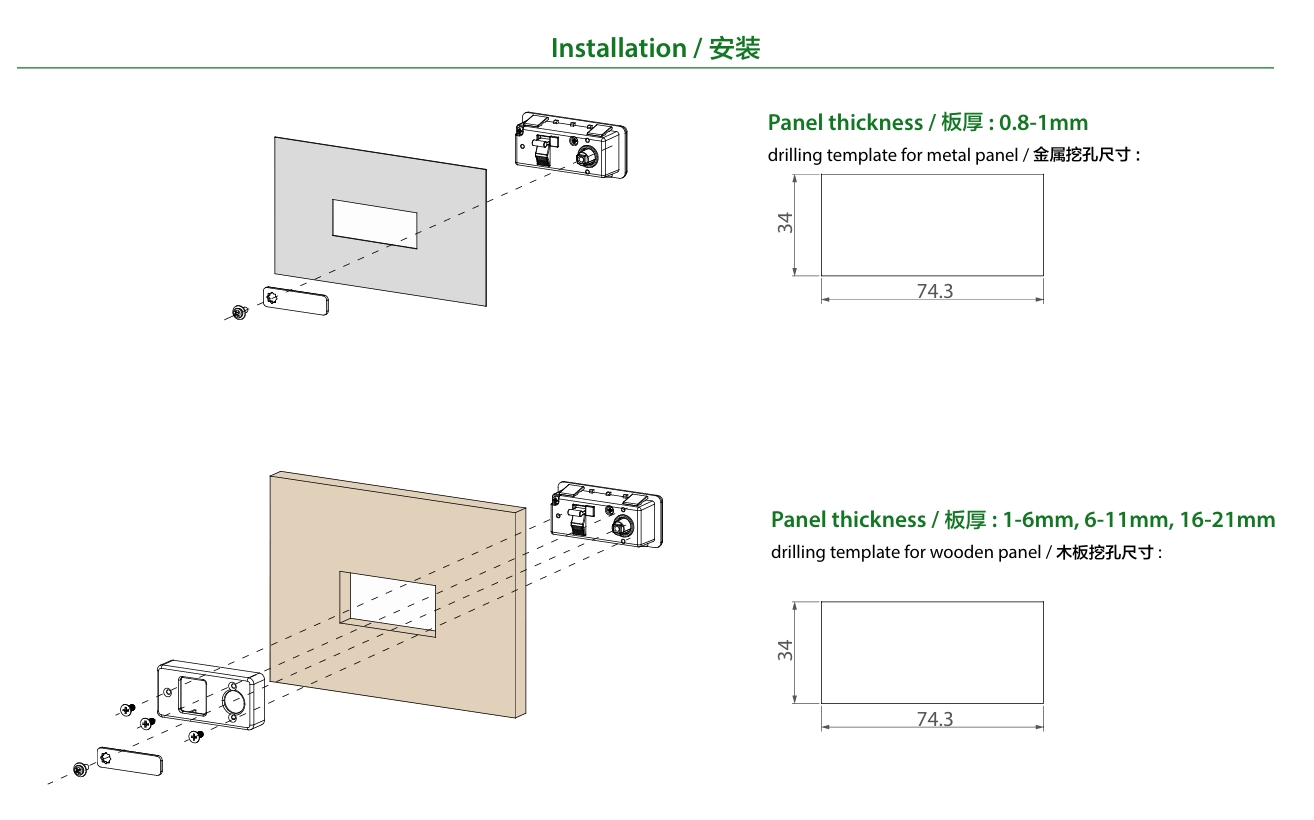 Installation / 安装

Panel thickness / 板厚 : 0.8-1mm

drilling template for metal panel / 金属挖孔尺寸 :

34

74.3

Panel thickness / 板厚 : 1-6mm, 6-11mm, 16-21mm

drilling template for wooden panel / 木板挖孔尺寸 :

34

74.3