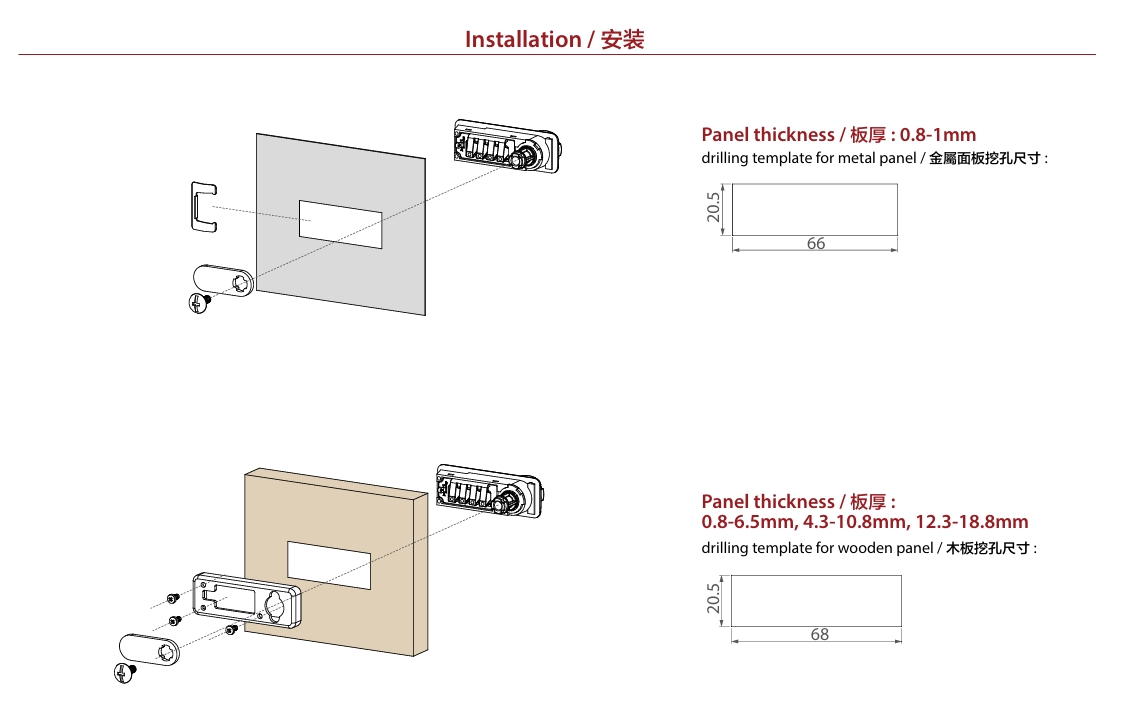 Installation / 安装

Panel thickness / 板厚 : 0.8-1mm
drilling template for metal panel / 金属面板挖孔尺寸 :

20.5
66

Panel thickness / 板厚 :
0.8-6.5mm, 4.3-10.8mm, 12.3-18.8mm
drilling template for wooden panel / 木板挖孔尺寸 :

20.5
68